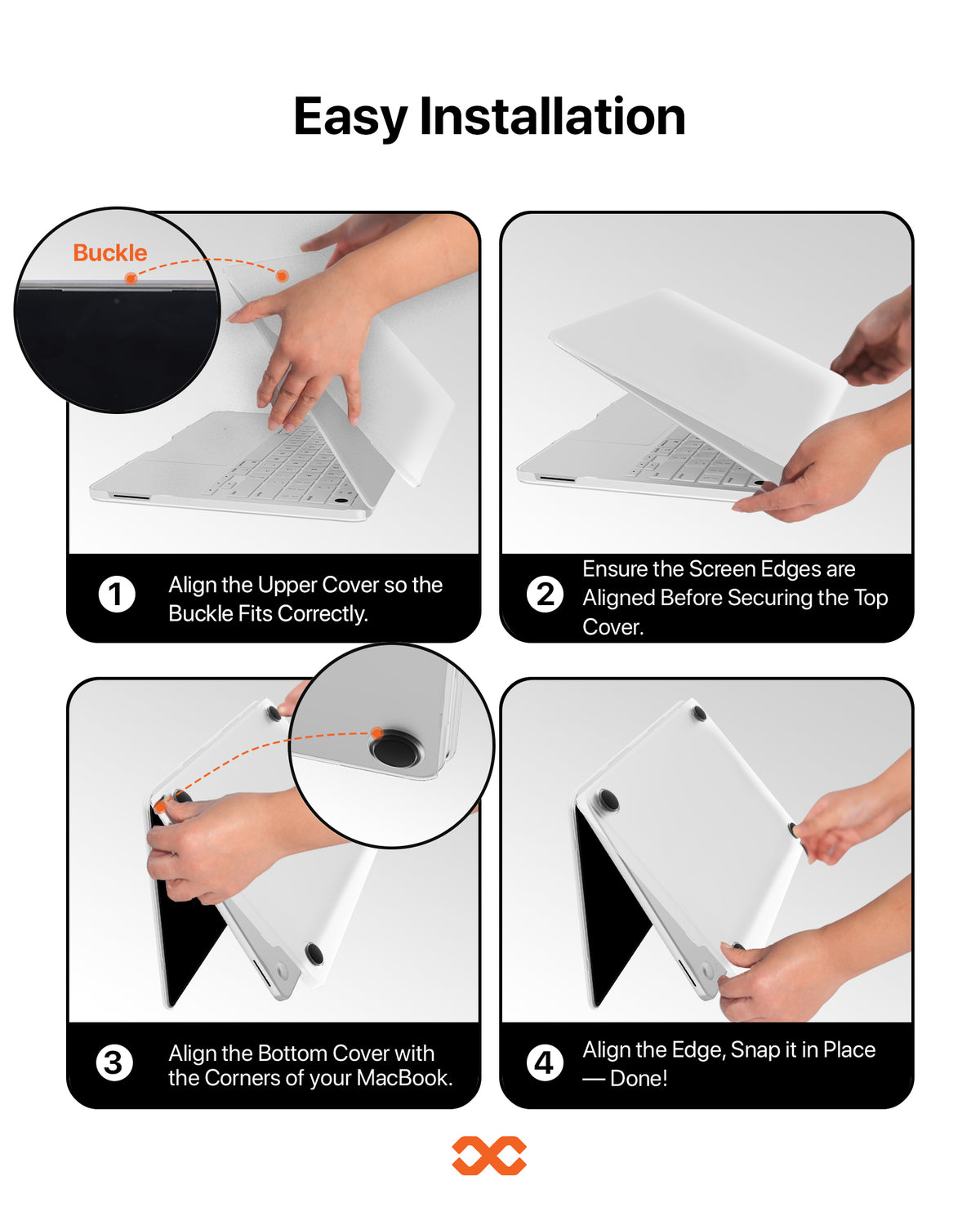 Easy Installation

Buckle

1 Align the Upper Cover so the Buckle Fits Correctly.

2 Ensure the Screen Edges are Aligned Before Securing the Top Cover.

3 Align the Bottom Cover with the Corners of your MacBook.

4 Align the Edge, Snap it in Place — Done!